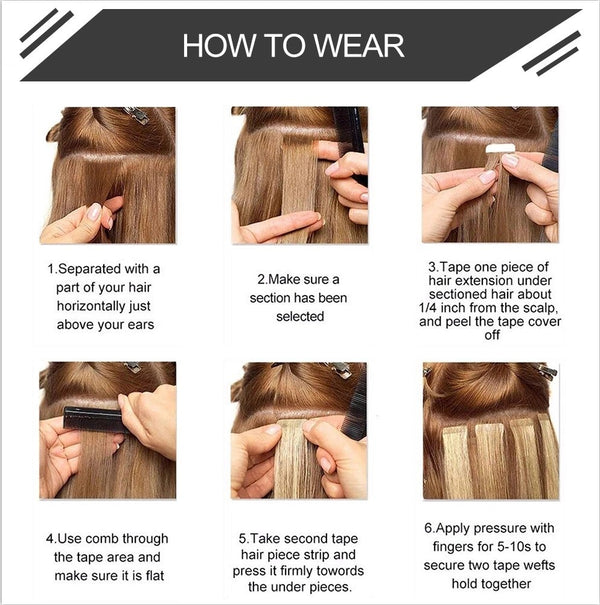 HOW TO WEAR

1.Separated with a part of your hair horizontally just above your ears

2.Make sure a section has been selected

3.Tape one piece of hair extension under sectioned hair about 1/4 inch from the scalp, and peel the tape cover off

4.Use comb through the tape area and make sure it is flat

5.Take second tape hair piece strip and press it firmly towords the under pieces.

6.Apply pressure with fingers for 5-10s to secure two tape wefts hold together